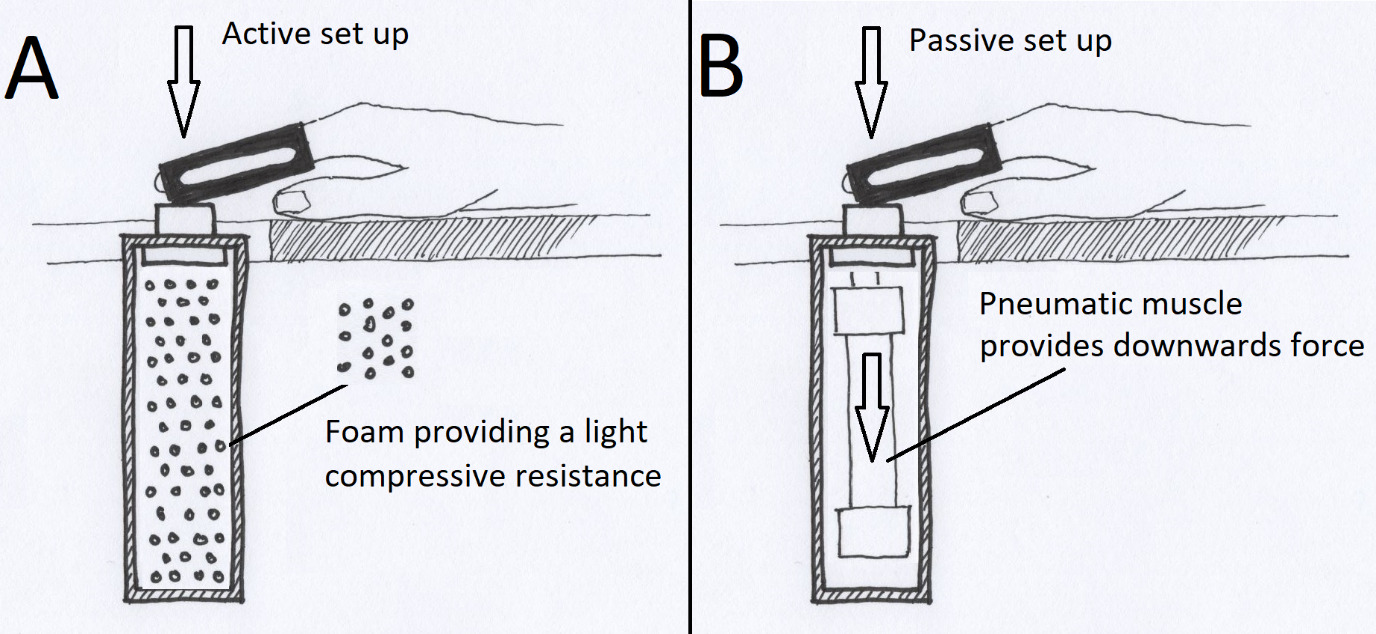 A

Active set up

Foam providing a light compressive resistance

B

Passive set up

Pneumatic muscle provides downwards force